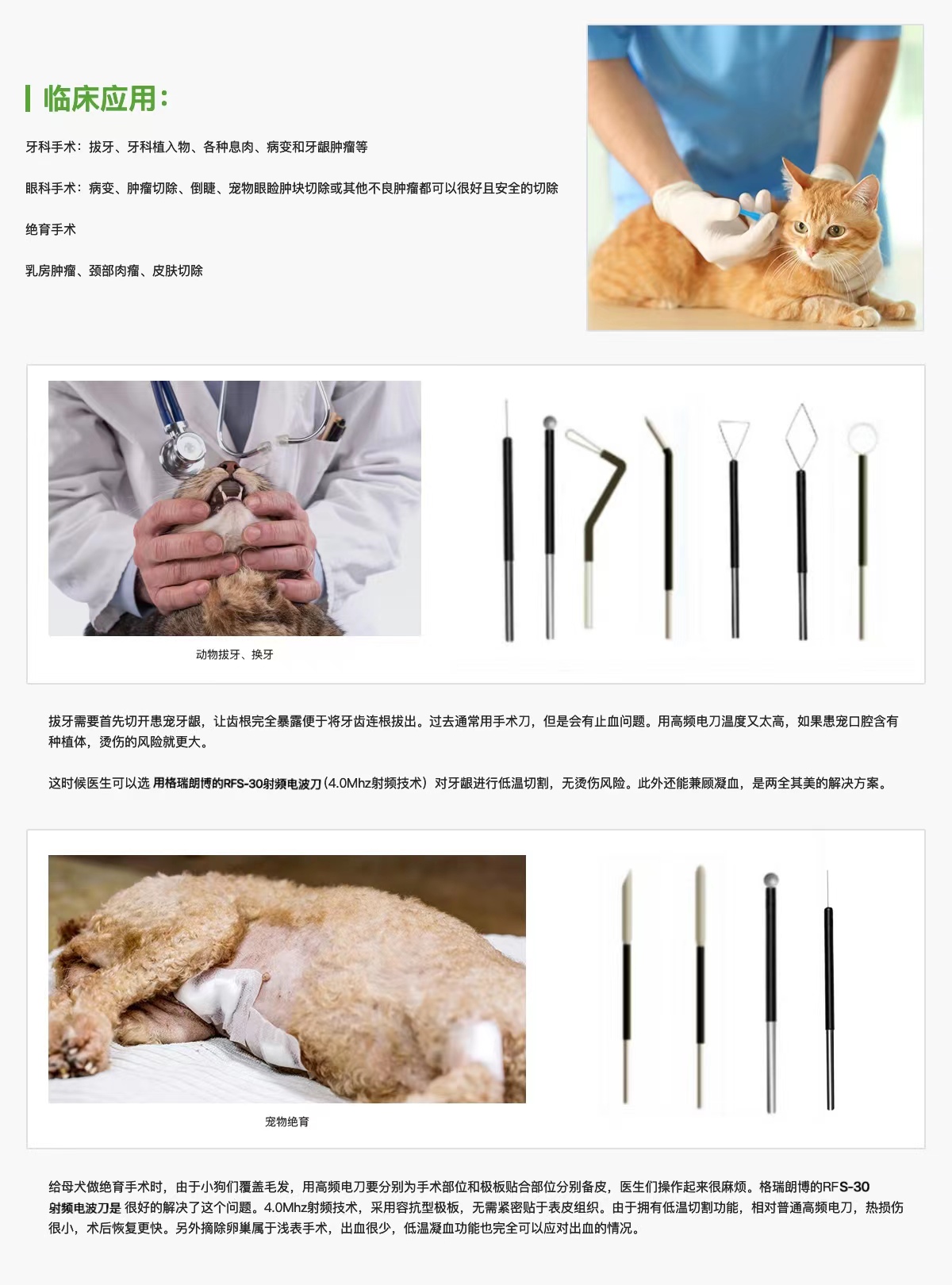 临床应用：

牙科手术：拔牙、牙科植入物、各种息肉、病变和牙龈肿瘤等

眼科手术：病变、肿瘤切除、倒睫、宠物眼睑肿块切除或其他不良肿瘤都可以很好且安全的切除

绝育手术

乳房肿瘤、颈部肉瘤、皮肤切除

动物拔牙、换牙

拔牙需要首先切开患宠牙龈，让齿根完全暴露便于将牙齿连根拔出。过去通常用手术刀，但是会有止血问题。用高频电刀温度又太高，如果患宠口腔含有种植体，烫伤的风险就更大。

这时候医生可以选 用格瑞朗博的RFS-30射频电波刀（4.0Mhz射频技术）对牙龈进行低温切割，无烫伤风险。此外还能兼顾凝血，是两全其美的解决方案。

宠物绝育

给母犬做绝育手术时，由于小狗们覆盖毛发，用高频电刀要分别为手术部位和极板贴合部位分别备皮，医生们操作起来很麻烦。格瑞朗博的RFS-30射频电波刀是 很好的解决了这个问题。4.0Mhz射频技术，采用容抗型极板，无需紧密贴于表皮组织。由于拥有低温切割功能，相对普通高频电刀，热损伤很小，术后恢复更快。另外摘除卵巢属于浅表手术，出血很少，低温凝血功能也完全可以应对出血的情况。